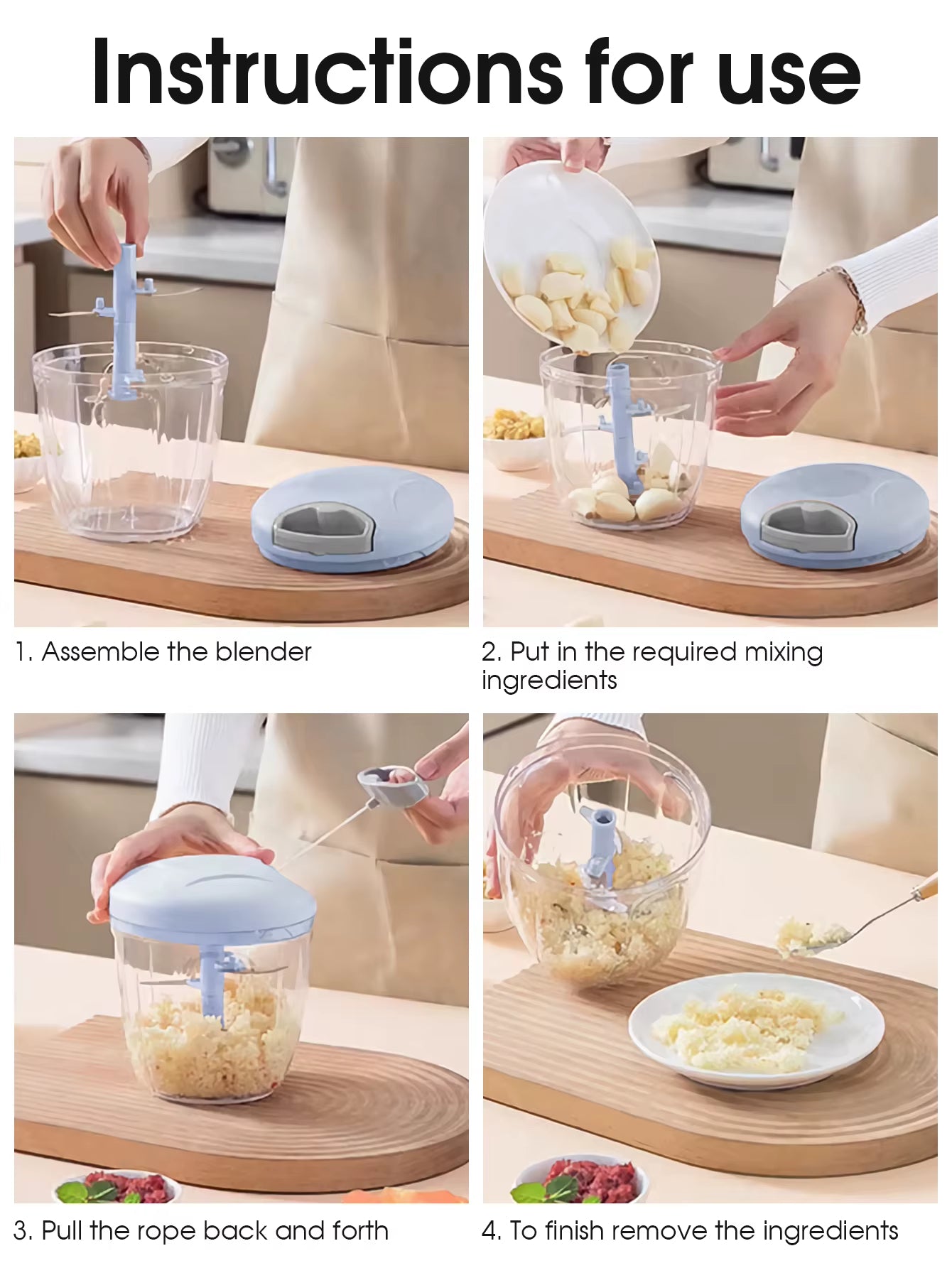 Instructions for use

1. Assemble the blender

2. Put in the required mixing ingredients

3. Pull the rope back and forth

4. To finish remove the ingredients